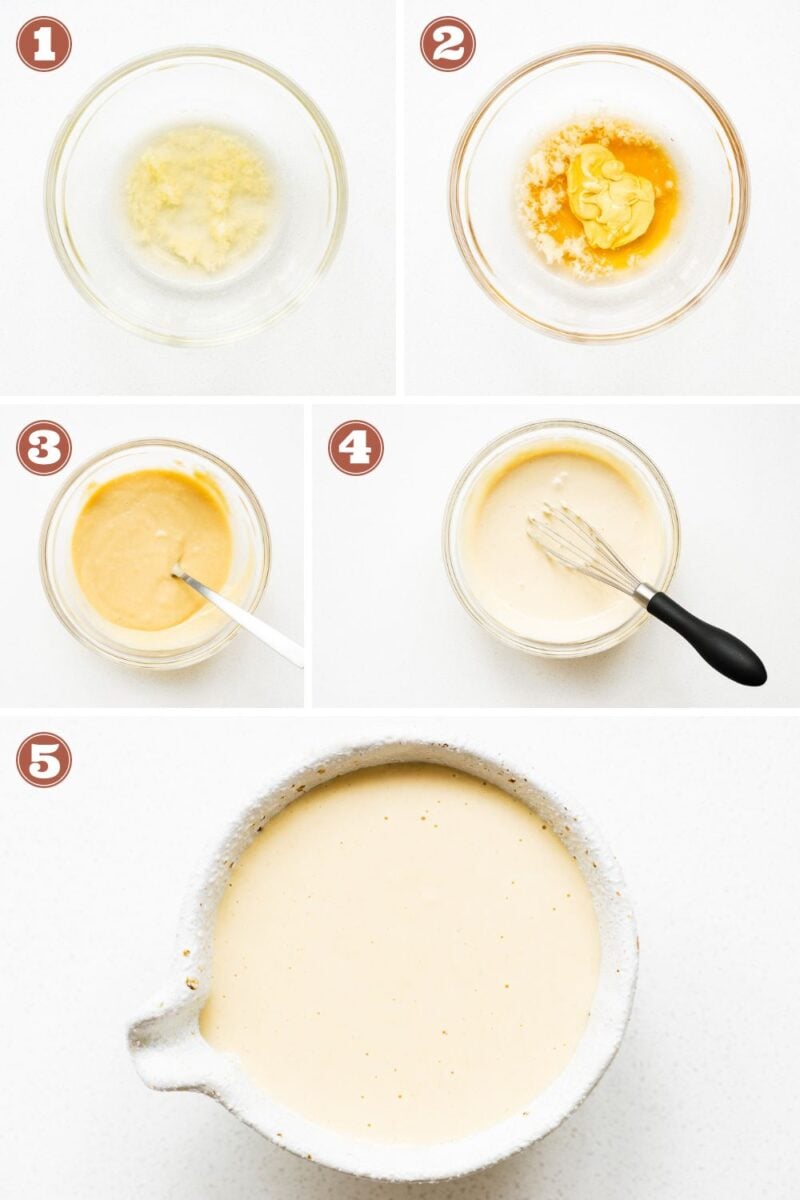 1

2

3

4

5